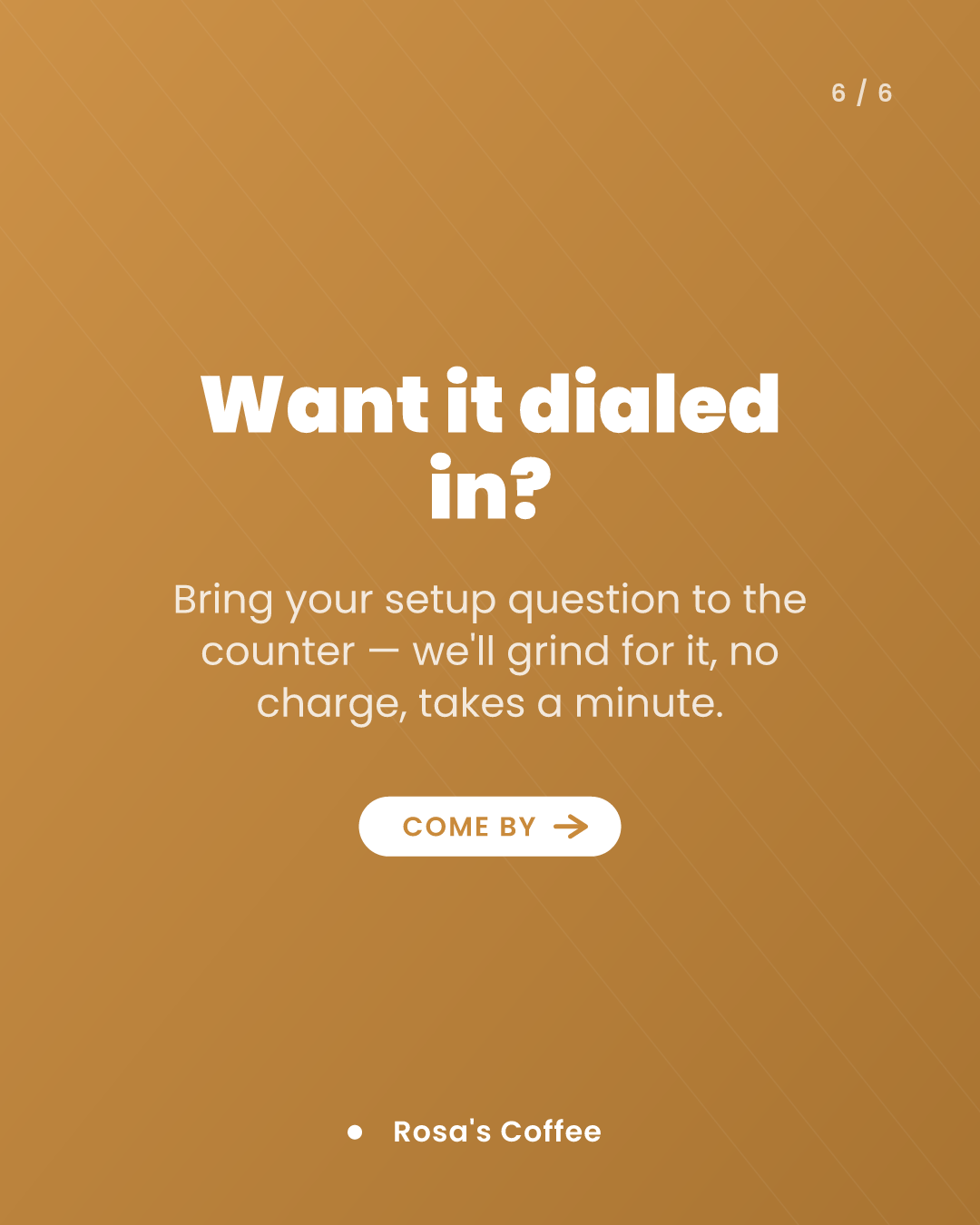 6 / 6

Want it dialed in?

Bring your setup question to the counter — we'll grind for it, no charge, takes a minute.

COME BY →

Rosa's Coffee